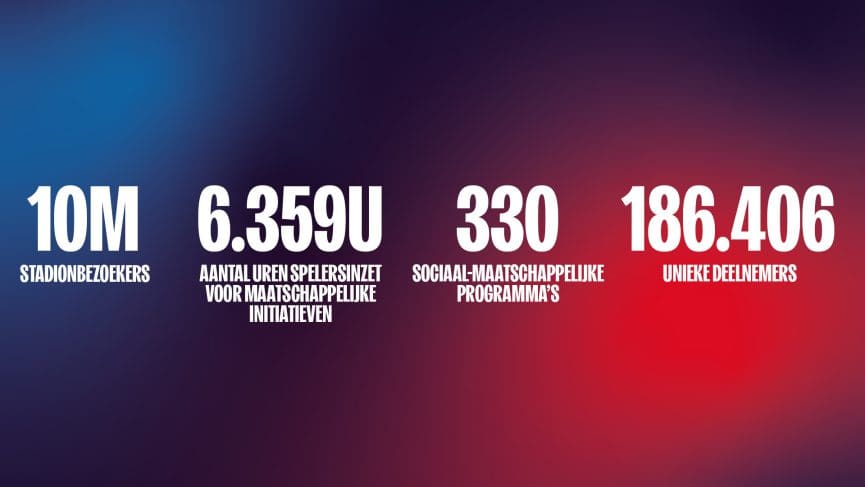 10M
STADIONBEZOEKERS

6.359U
AANTAL UREN SPELERSINZET VOOR MAATSCHAPPELIJKE INITIATIEVEN

330
SOCIAAL-MAATSCHAPPELIJKE PROGRAMMA'S

186.406
UNIEKE DEELNEMERS